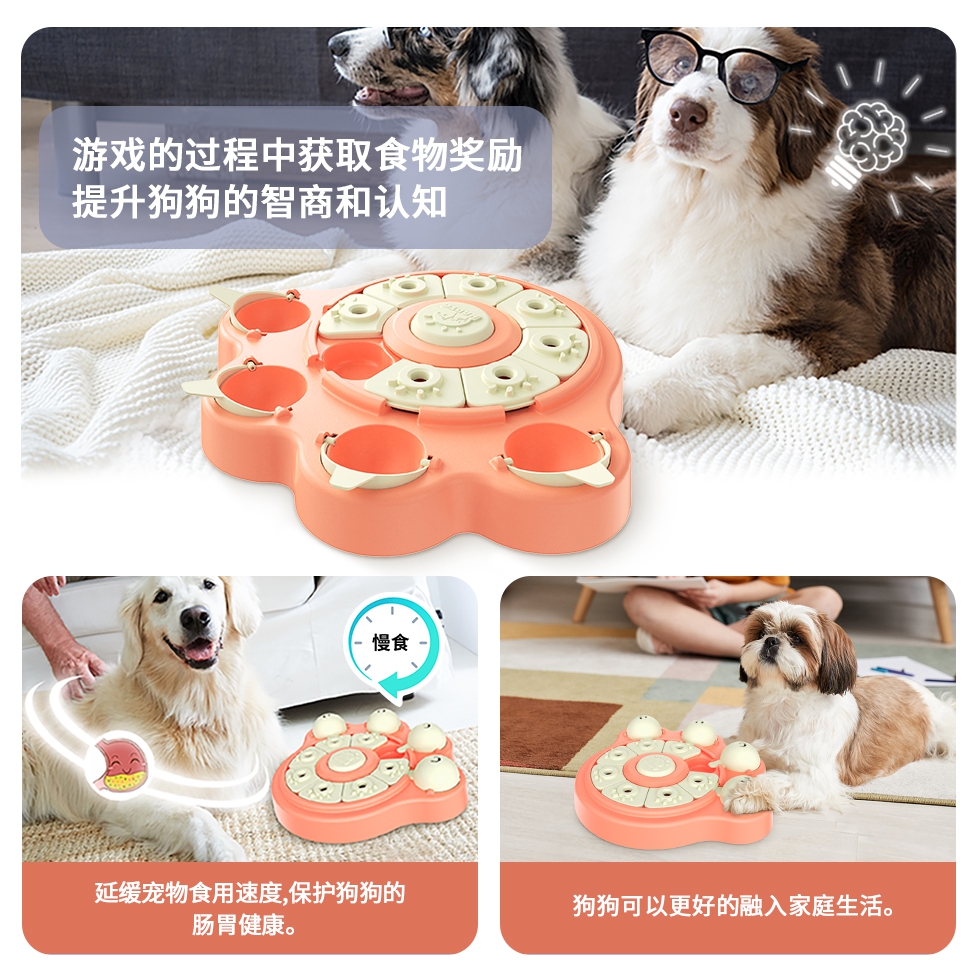 游戏的过程中获取食物奖励
提升狗狗的智商和认知

慢食

延缓宠物食用速度,保护狗狗的肠胃健康。

狗狗可以更好的融入家庭生活。