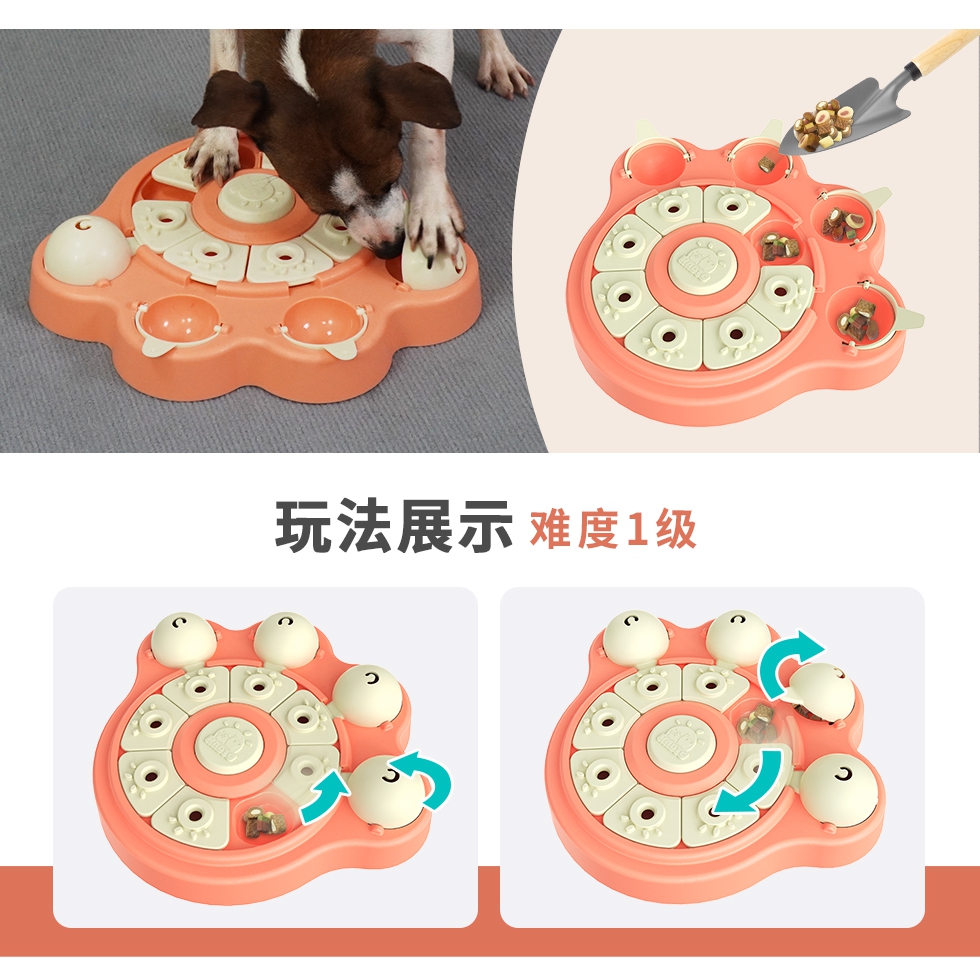 玩法展示 难度1级