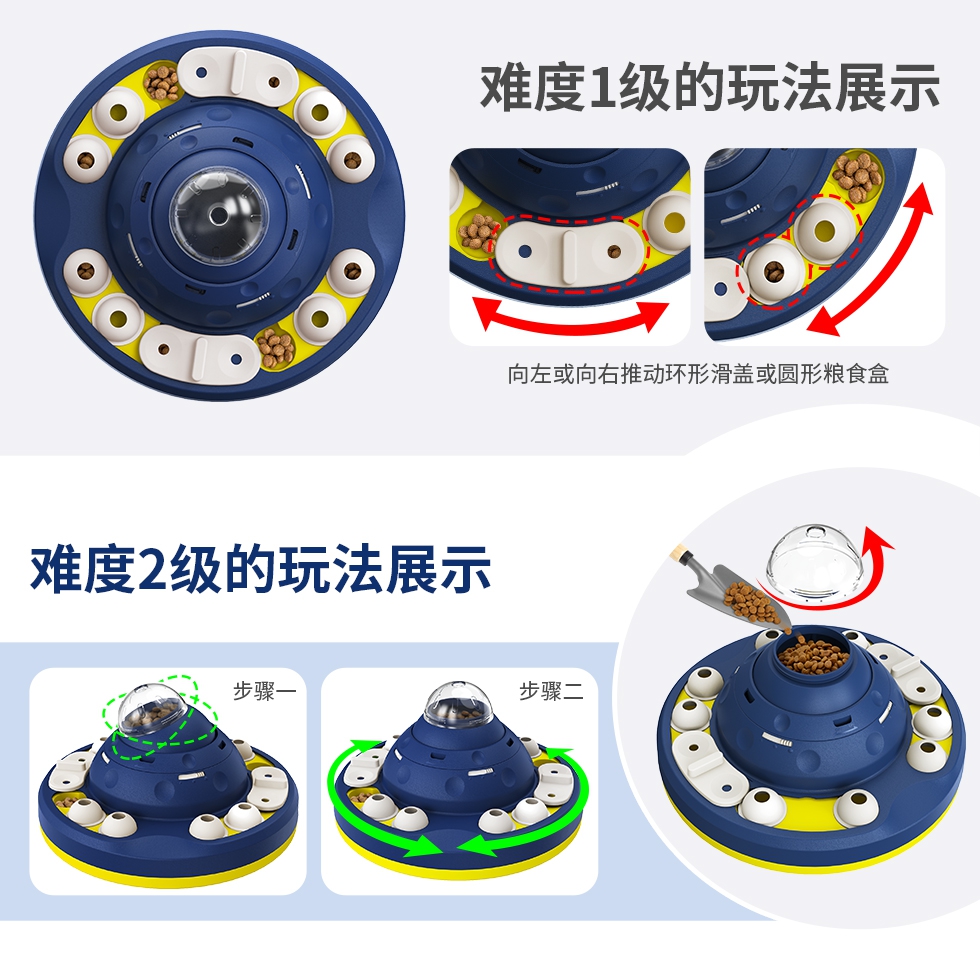 难度1级的玩法展示

向左或向右推动环形滑盖或圆形粮食盒

难度2级的玩法展示

步骤一

步骤二