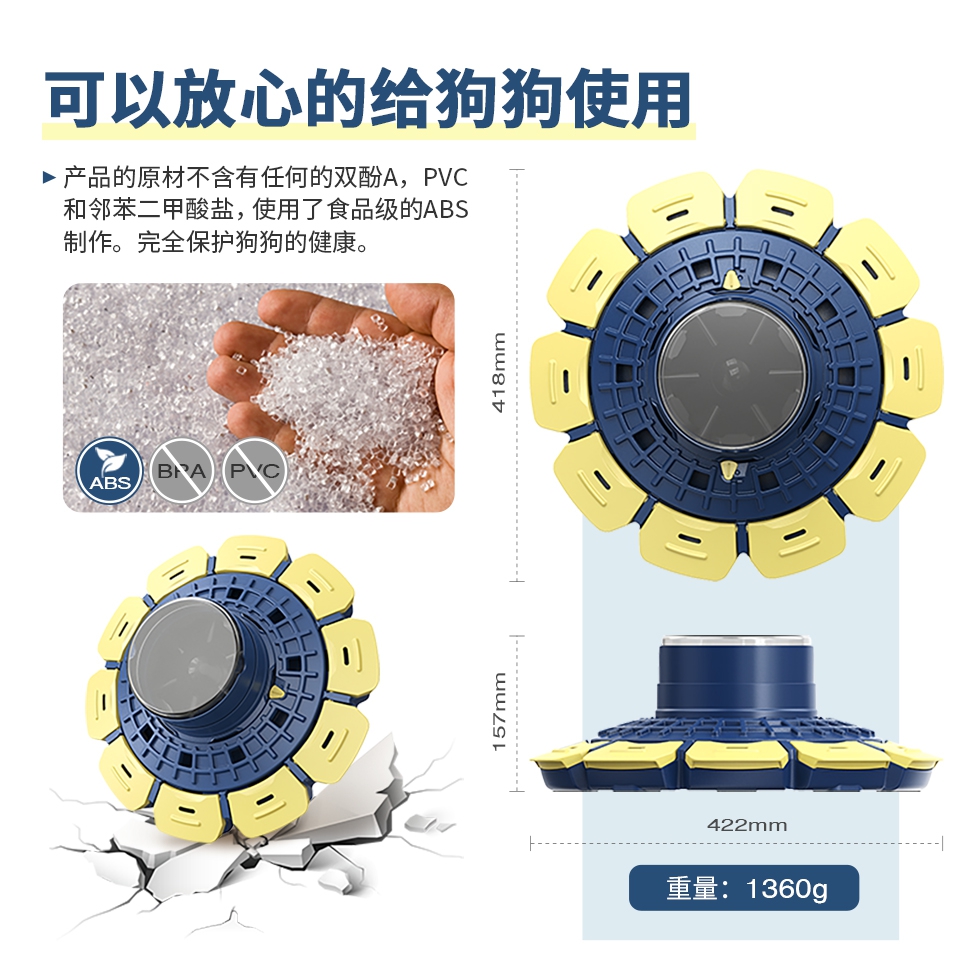 可以放心的给狗狗使用

▶ 产品的原材不含有任何的双酚A，PVC和邻苯二甲酸盐，使用了食品级的ABS制作。完全保护狗狗的健康。

ABS BPA PVC

418mm

157mm

422mm

重量：1360g