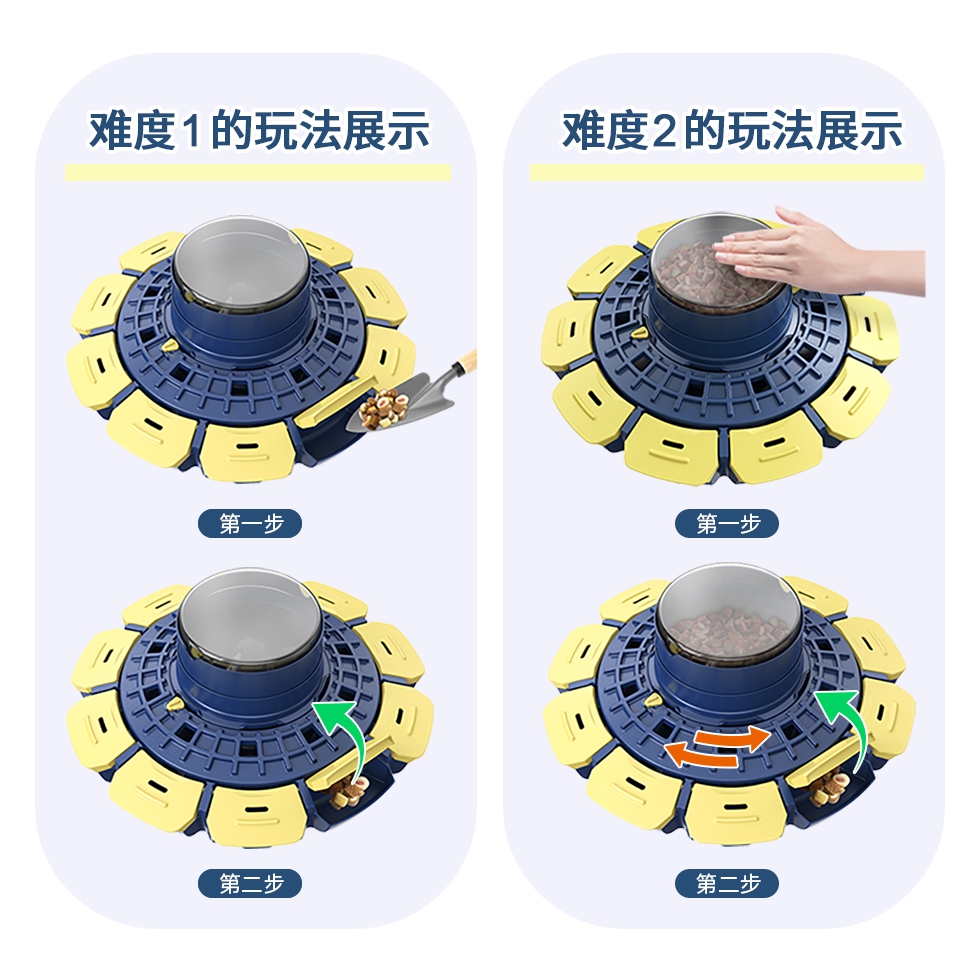 难度1的玩法展示

第一步

第二步

难度2的玩法展示

第一步

第二步