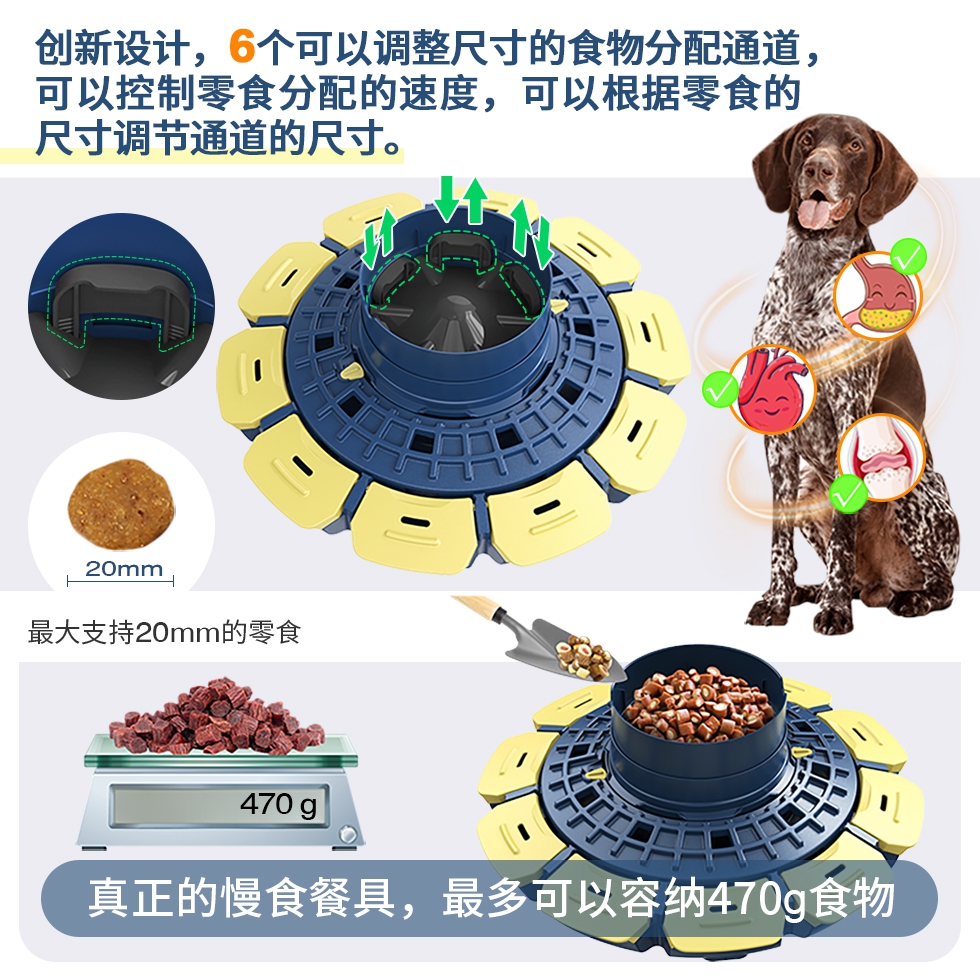 创新设计，6个可以调整尺寸的食物分配通道，可以控制零食分配的速度，可以根据零食的尺寸调节通道的尺寸。

20mm

最大支持20mm的零食

470 g

真正的慢食餐具，最多可以容纳470g食物